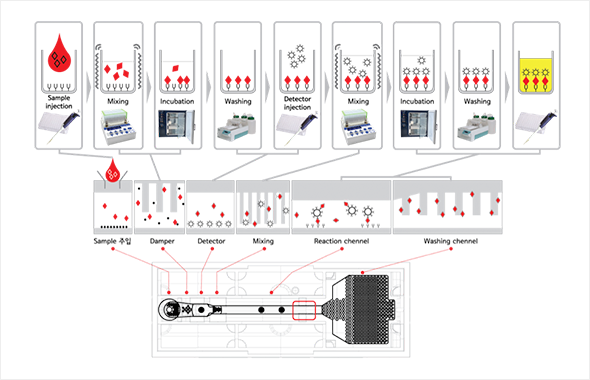 Sample injection

Mixing

Incubation

Washing

Detector injection

Mixing

Incubation

Washing

Sample 주입

Damper

Detector

Mixing

Reaction chennel

Washing chennel